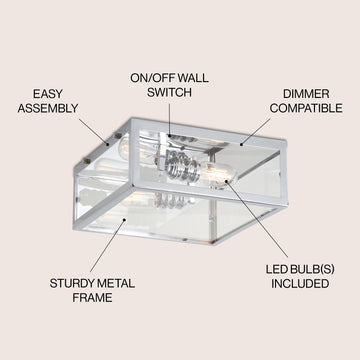 ON/OFF WALL SWITCH

EASY ASSEMBLY

DIMMER COMPATIBLE

STURDY METAL FRAME

LED BULB(S) INCLUDED